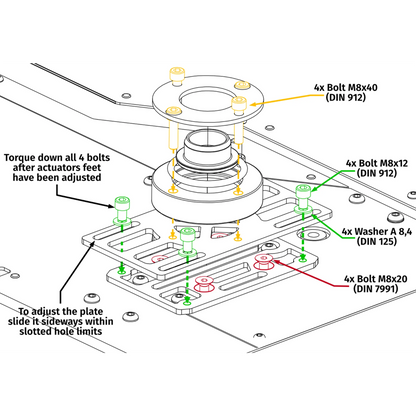 4x Bolt M8x40
(DIN 912)

Torque down all 4 bolts after actuators feet have been adjusted

4x Bolt M8x12
(DIN 912)

4x Washer A 8,4
(DIN 125)

4x Bolt M8x20
(DIN 7991)

To adjust the plate slide it sideways within slotted hole limits