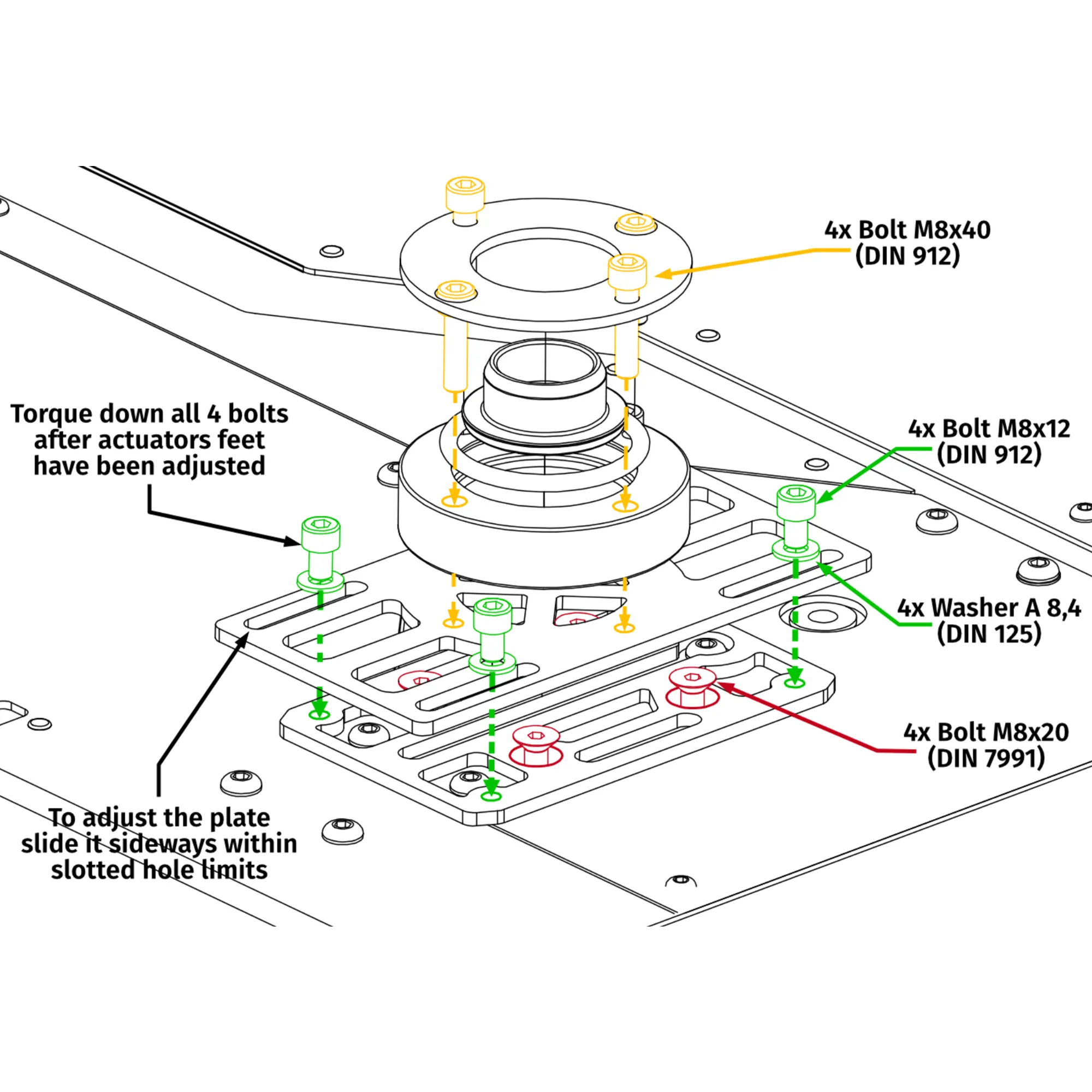 4x Bolt M8x40
(DIN 912)

Torque down all 4 bolts after actuators feet have been adjusted

4x Bolt M8x12
(DIN 912)

4x Washer A 8,4
(DIN 125)

4x Bolt M8x20
(DIN 7991)

To adjust the plate slide it sideways within slotted hole limits