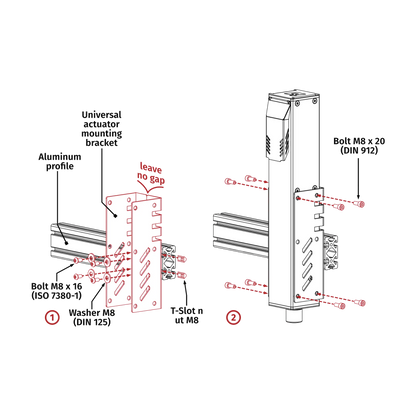 Universal actuator mounting bracket

Aluminum profile

leave no gap

Bolt M8 x 16 (ISO 7380-1)

Washer M8 (DIN 125)

T-Slot n ut M8

1

Bolt M8 x 20 (DIN 912)

2