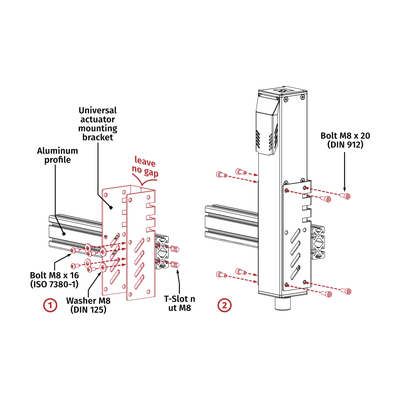 Universal actuator mounting bracket

Aluminum profile

leave no gap

Bolt M8 x 16 (ISO 7380-1)

Washer M8 (DIN 125)

T-Slot n ut M8

1

Bolt M8 x 20 (DIN 912)

2